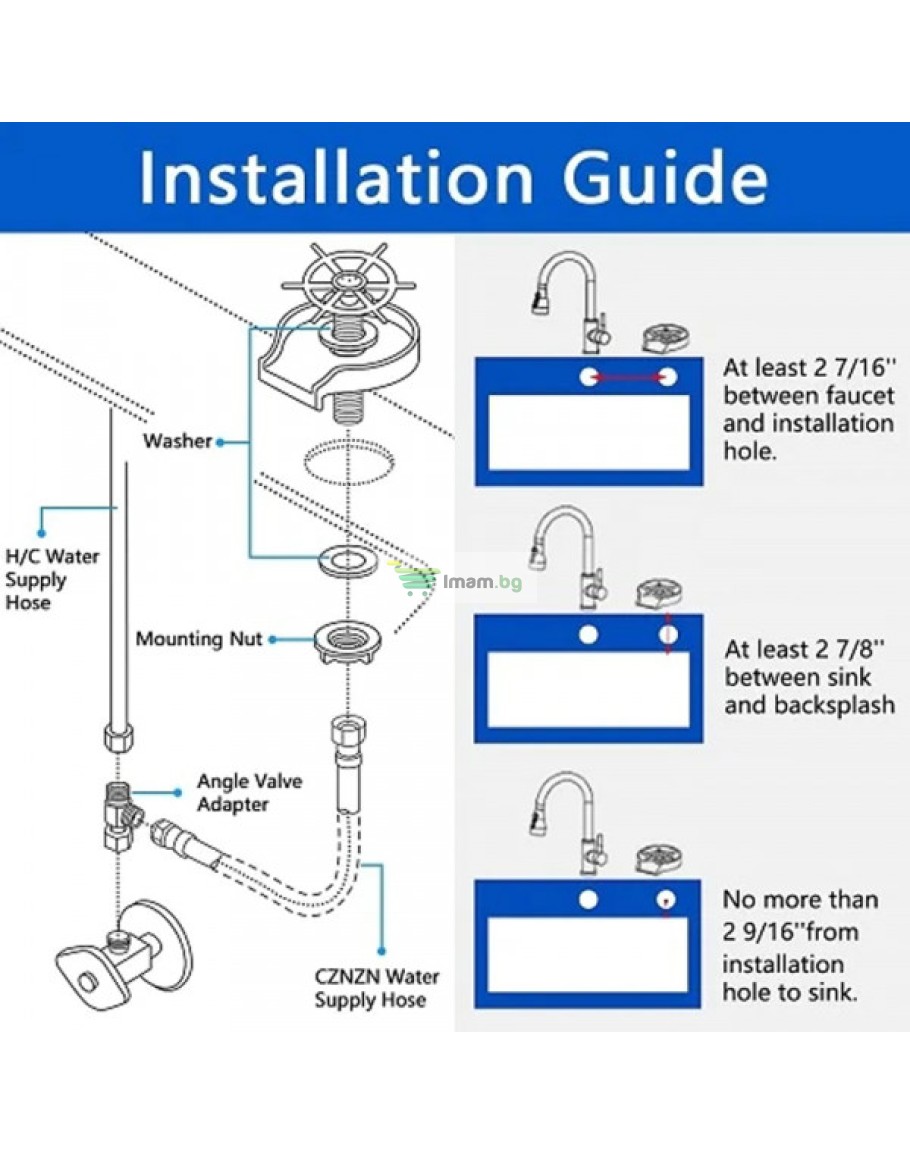 Installation Guide

Washer

H/C Water Supply Hose

Mounting Nut

Angle Valve Adapter

CZNZN Water Supply Hose

Imam.bg

At least 2 7/16'' between faucet and installation hole.

At least 2 7/8'' between sink and backsplash

No more than 2 9/16''from installation hole to sink.